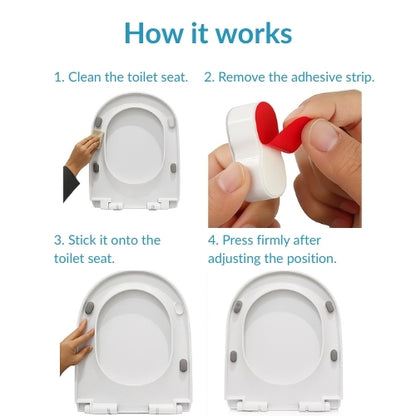 How it works

1. Clean the toilet seat.

2. Remove the adhesive strip.

3. Stick it onto the toilet seat.

4. Press firmly after adjusting the position.