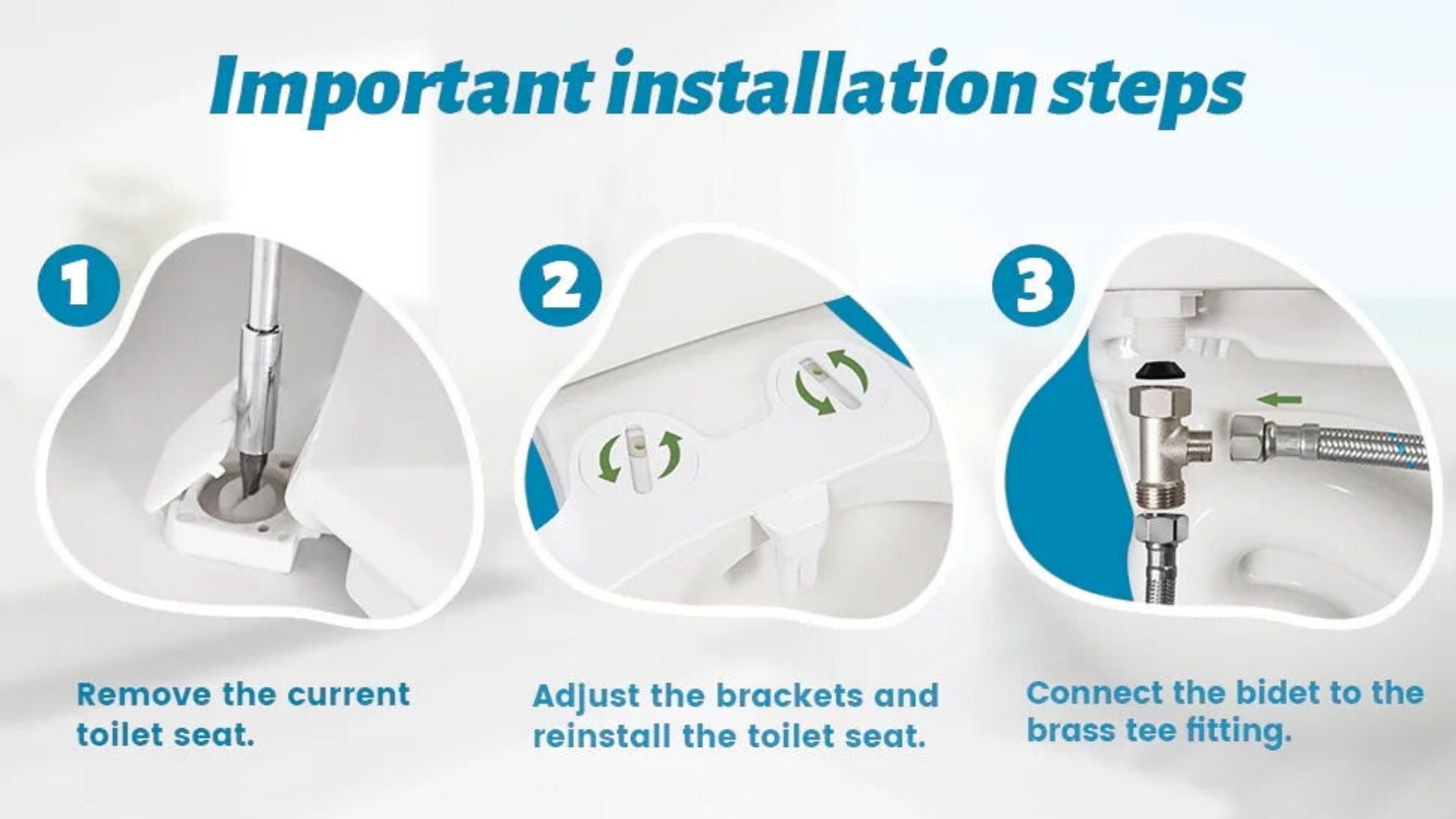 Important installation steps

1

Remove the current toilet seat.

2

Adjust the brackets and reinstall the toilet seat.

3

Connect the bidet to the brass tee fitting.