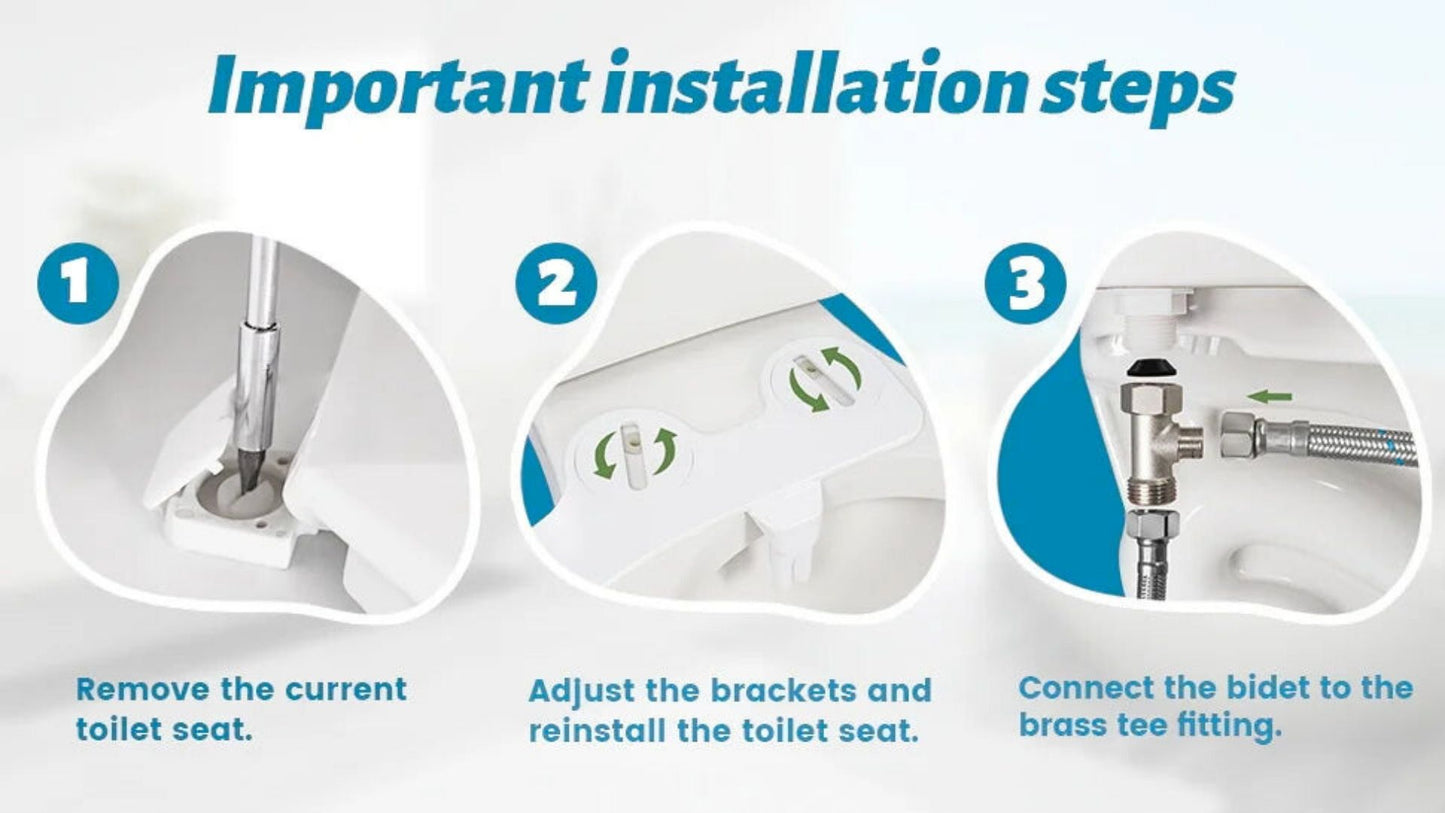 Important installation steps

1

Remove the current toilet seat.

2

Adjust the brackets and reinstall the toilet seat.

3

Connect the bidet to the brass tee fitting.