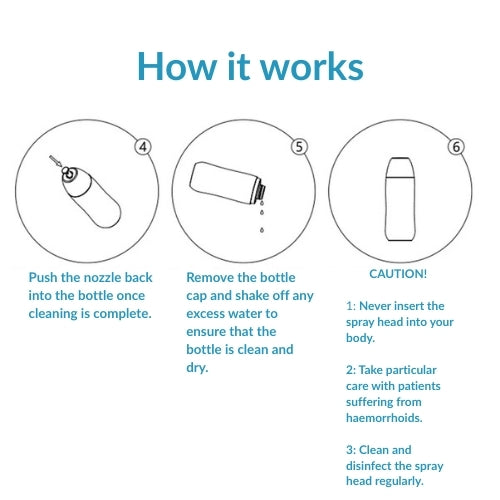 How it works

4

Push the nozzle back into the bottle once cleaning is complete.

5

Remove the bottle cap and shake off any excess water to ensure that the bottle is clean and dry.

6

CAUTION!

1: Never insert the spray head into your body.

2: Take particular care with patients suffering from haemorrhoids.

3: Clean and disinfect the spray head regularly.