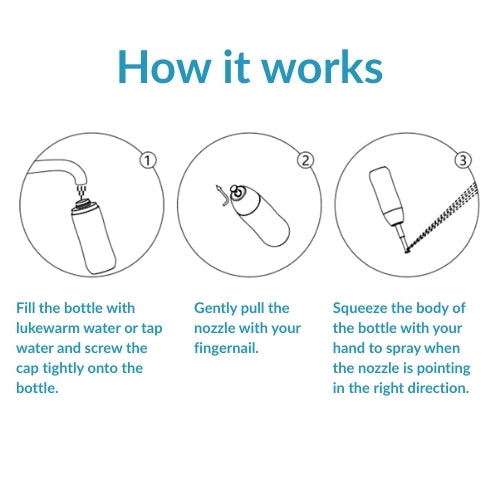 How it works

1

Fill the bottle with lukewarm water or tap water and screw the cap tightly onto the bottle.

2

Gently pull the nozzle with your fingernail.

3

Squeeze the body of the bottle with your hand to spray when the nozzle is pointing in the right direction.