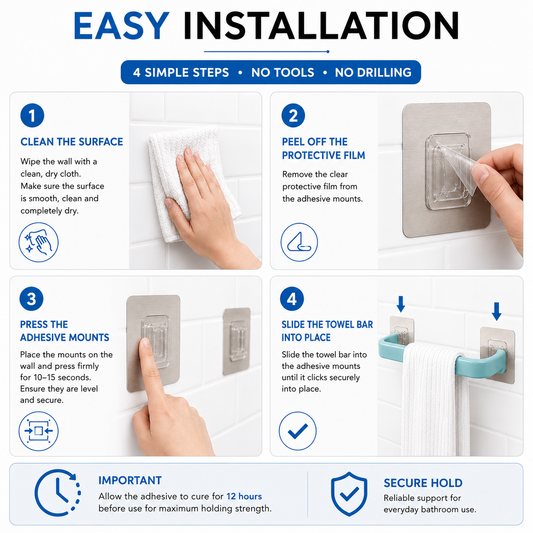 EASY INSTALLATION

4 SIMPLE STEPS • NO TOOLS • NO DRILLING

1

CLEAN THE SURFACE

Wipe the wall with a clean, dry cloth. Make sure the surface is smooth, clean and completely dry.

2

PEEL OFF THE PROTECTIVE FILM

Remove the clear protective film from the adhesive mounts.

3

PRESS THE ADHESIVE MOUNTS

Place the mounts on the wall and press firmly for 10–15 seconds. Ensure they are level and secure.

4

SLIDE THE TOWEL BAR INTO PLACE

Slide the towel bar into the adhesive mounts until it clicks securely into place.

IMPORTANT

Allow the adhesive to cure for 12 hours before use for maximum holding strength.

SECURE HOLD

Reliable support for everyday bathroom use.