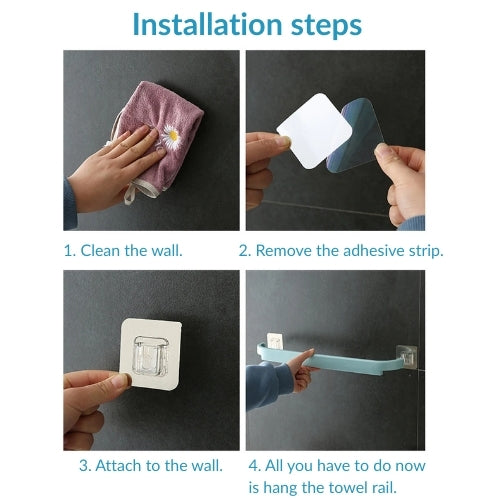 Installation steps

1. Clean the wall.

2. Remove the adhesive strip.

3. Attach to the wall.

4. All you have to do now is hang the towel rail.